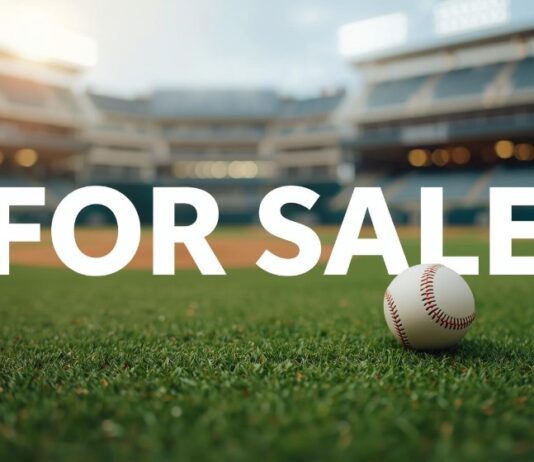 FOR SALE